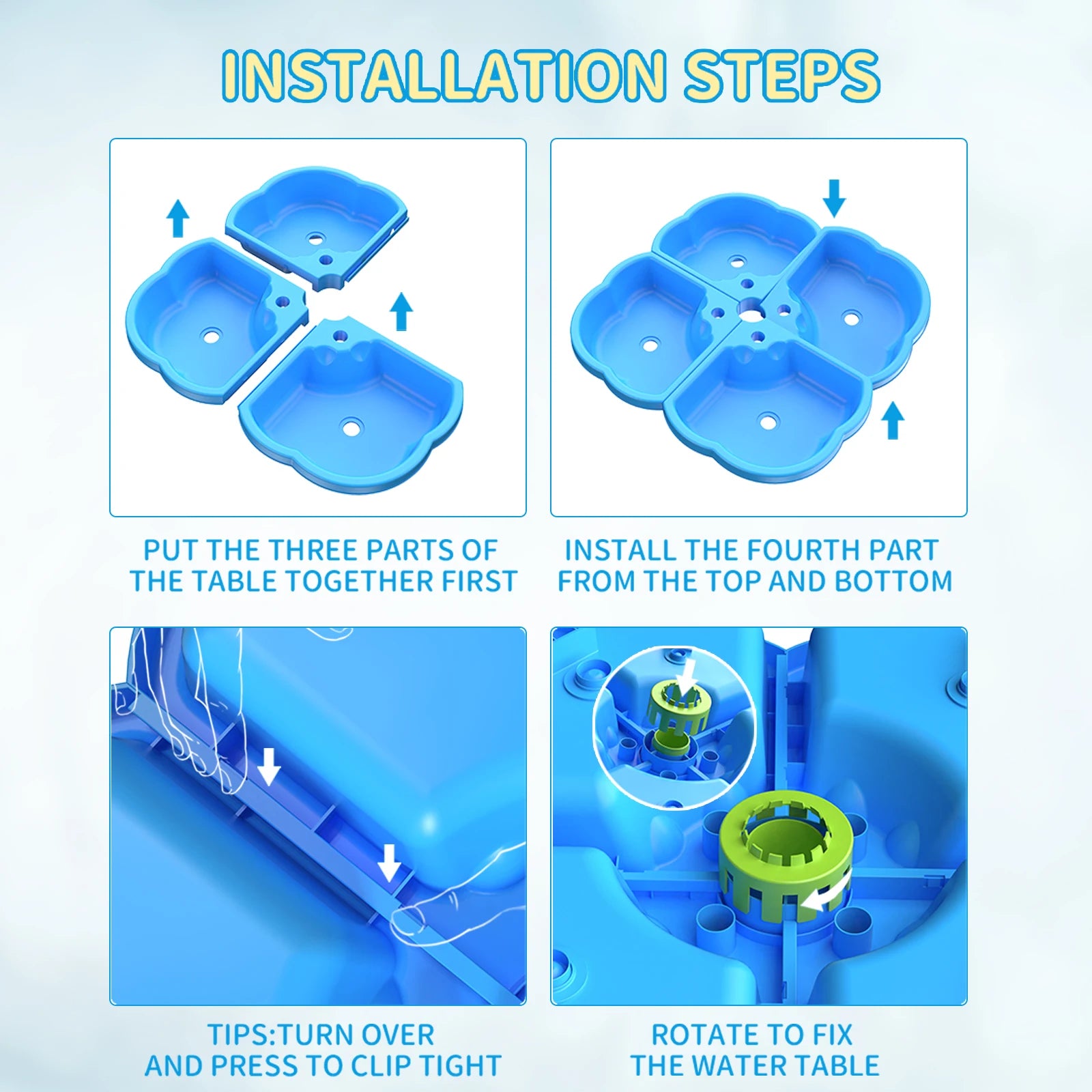 INSTALLATION STEPS

PUT THE THREE PARTS OF THE TABLE TOGETHER FIRST

INSTALL THE FOURTH PART FROM THE TOP AND BOTTOM

TIPS:TURN OVER AND PRESS TO CLIP TIGHT

ROTATE TO FIX THE WATER TABLE