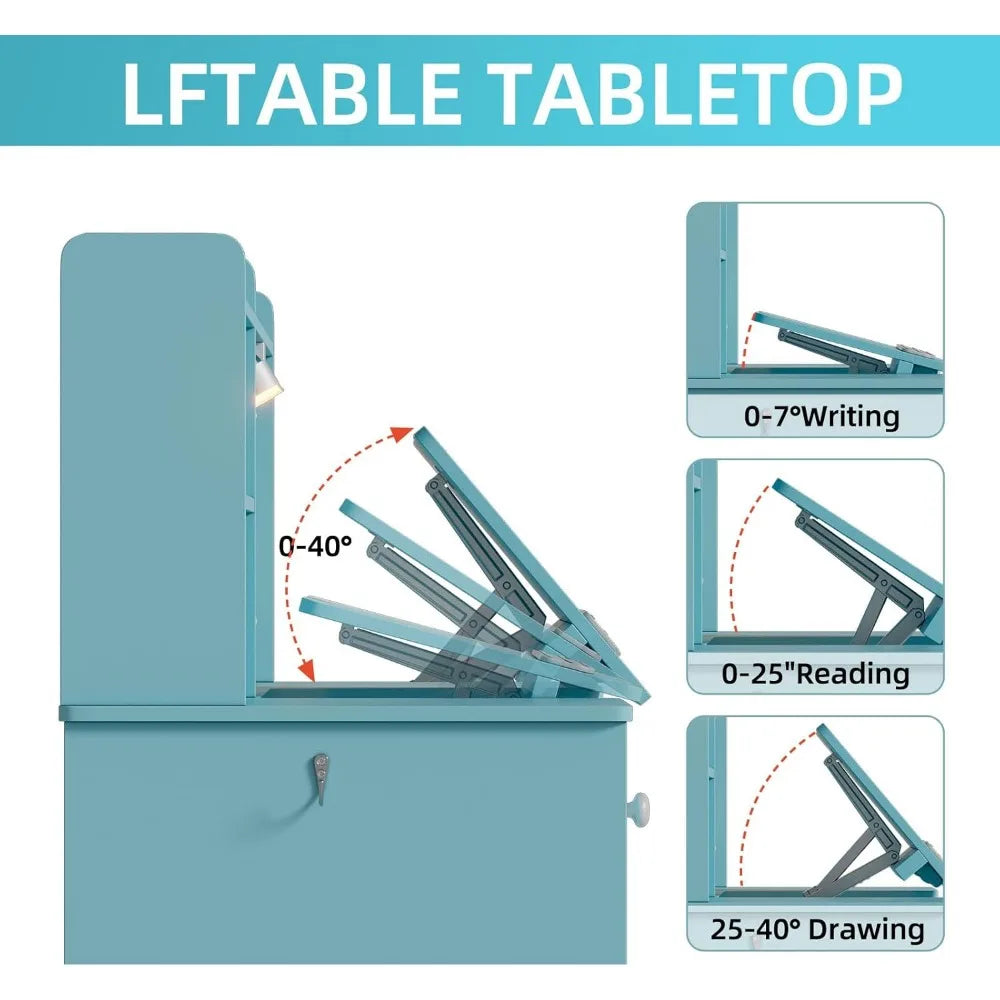 LFTABLE TABLETOP

0-40°

0-7°Writing

0-25"Reading

25-40° Drawing